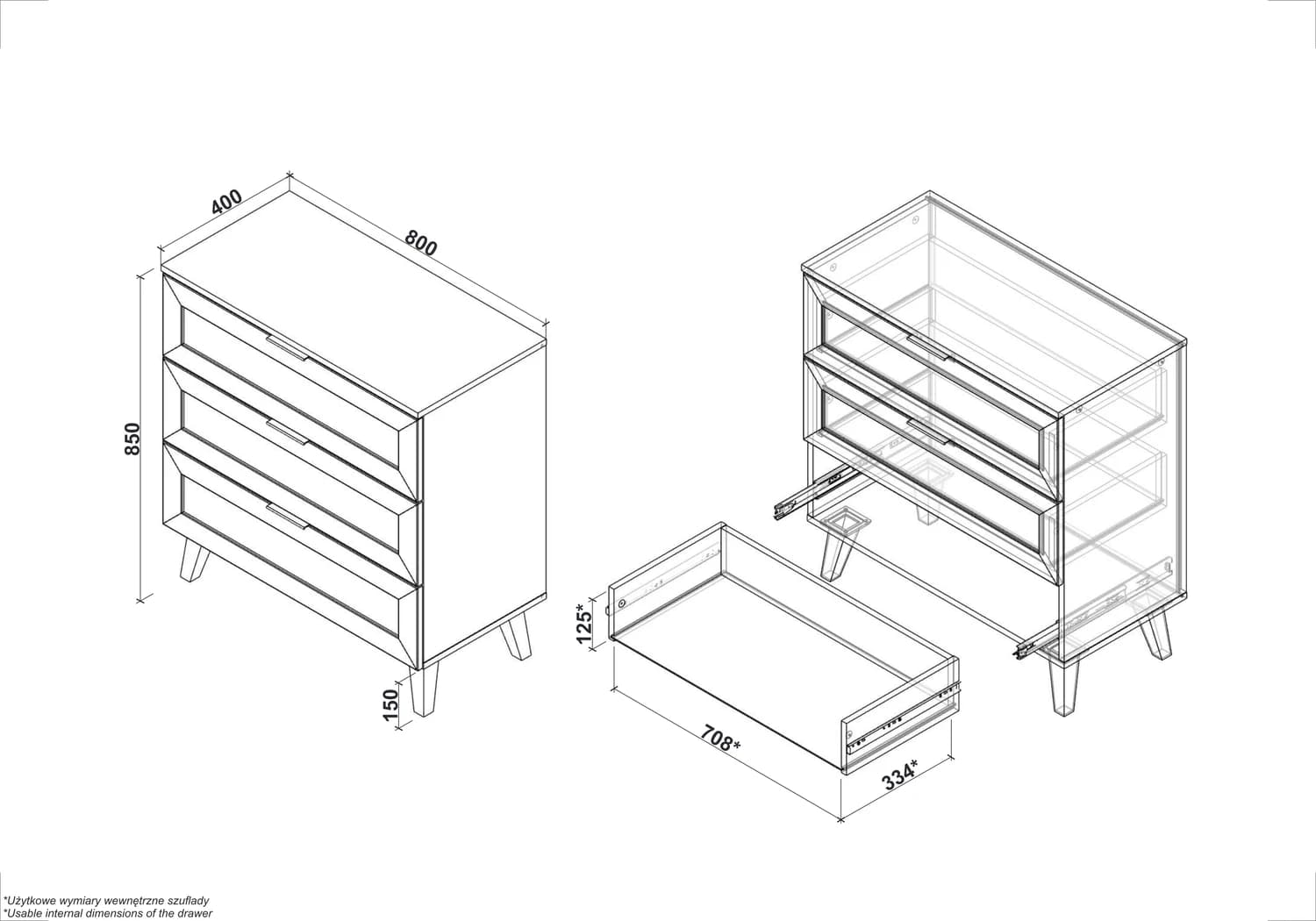 400
800
850
150
125*
708*
334*

*Użytkowe wymiary wewnętrzne szuflady
*Usable internal dimensions of the drawer