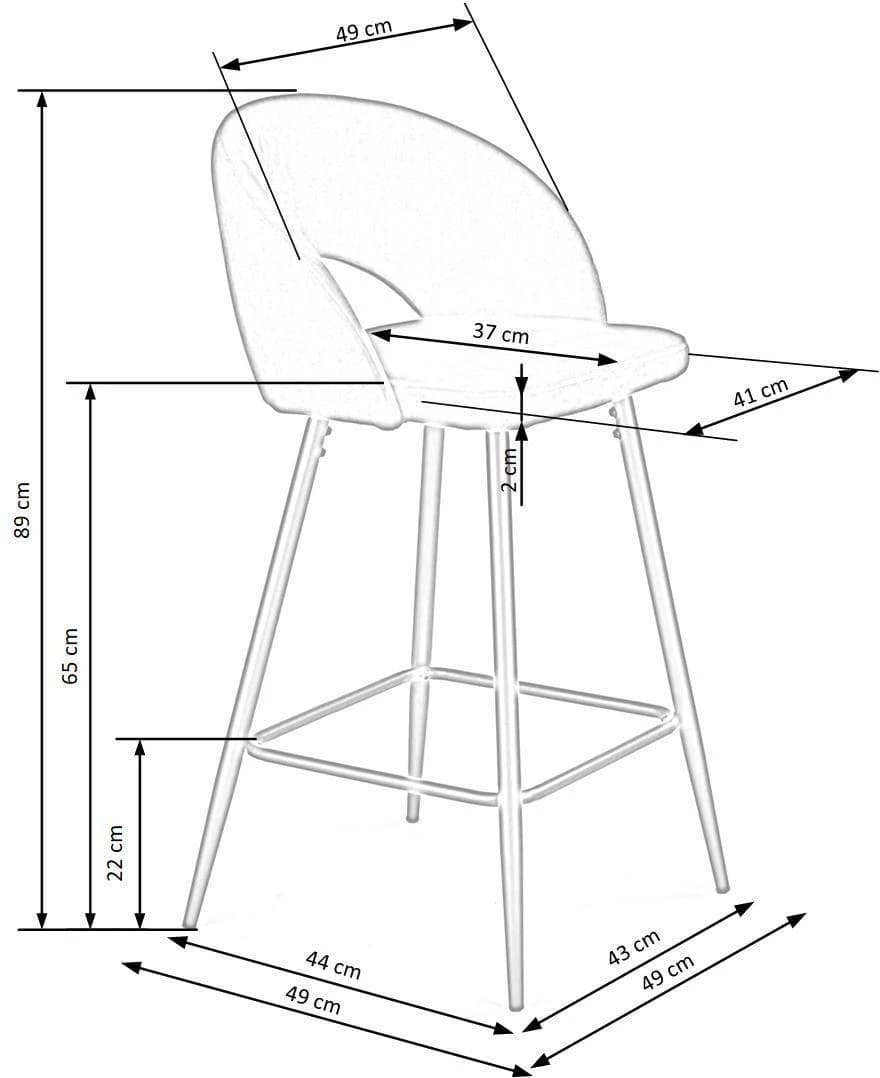 49 cm
37 cm
41 cm
2 cm
89 cm
65 cm
22 cm
44 cm
49 cm
43 cm
49 cm