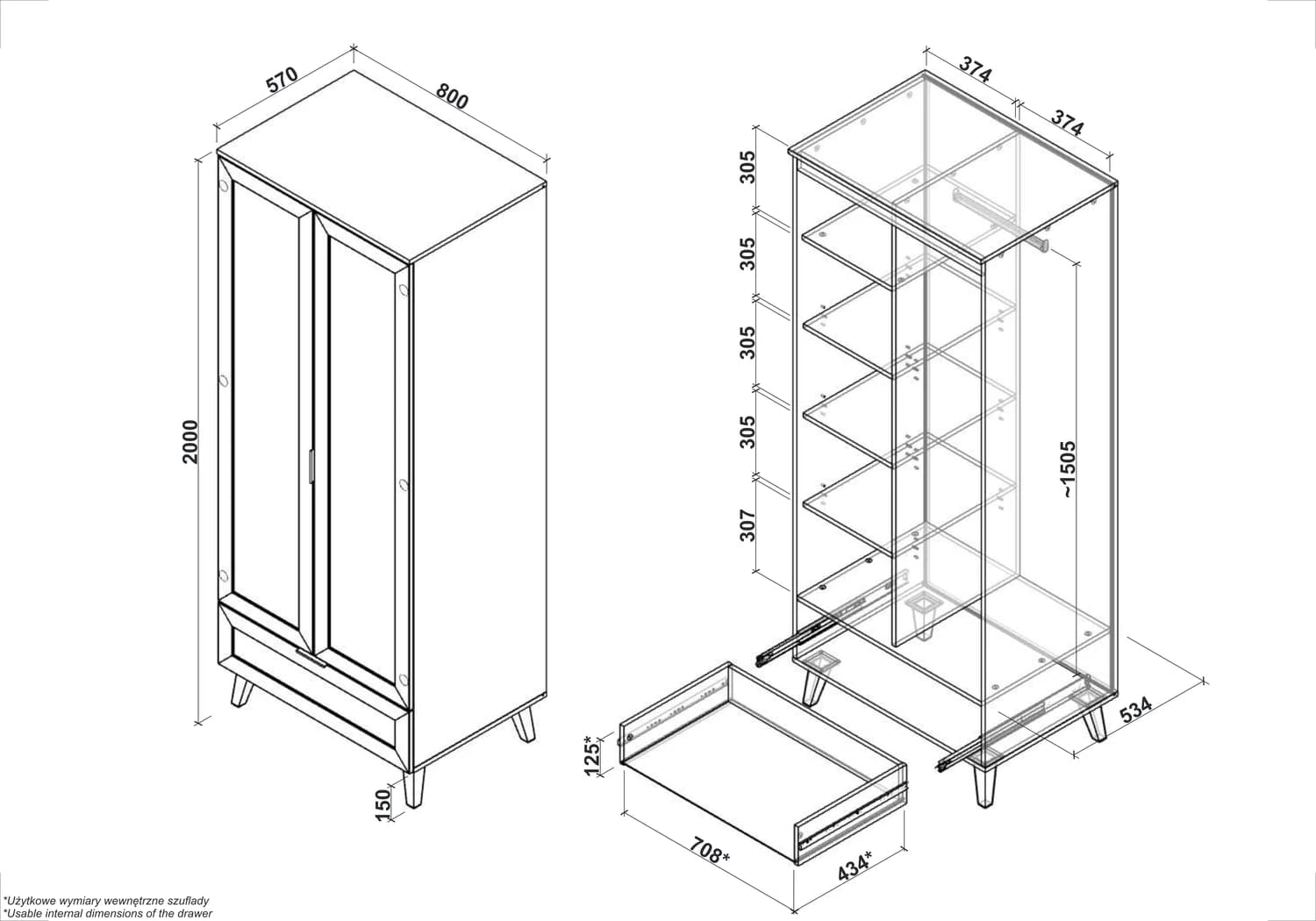 570
800
2000
150
374
374
305
305
305
305
307
~1505
534
125*
708*
434*

*Użytkowe wymiary wewnętrzne szuflady
*Usable internal dimensions of the drawer